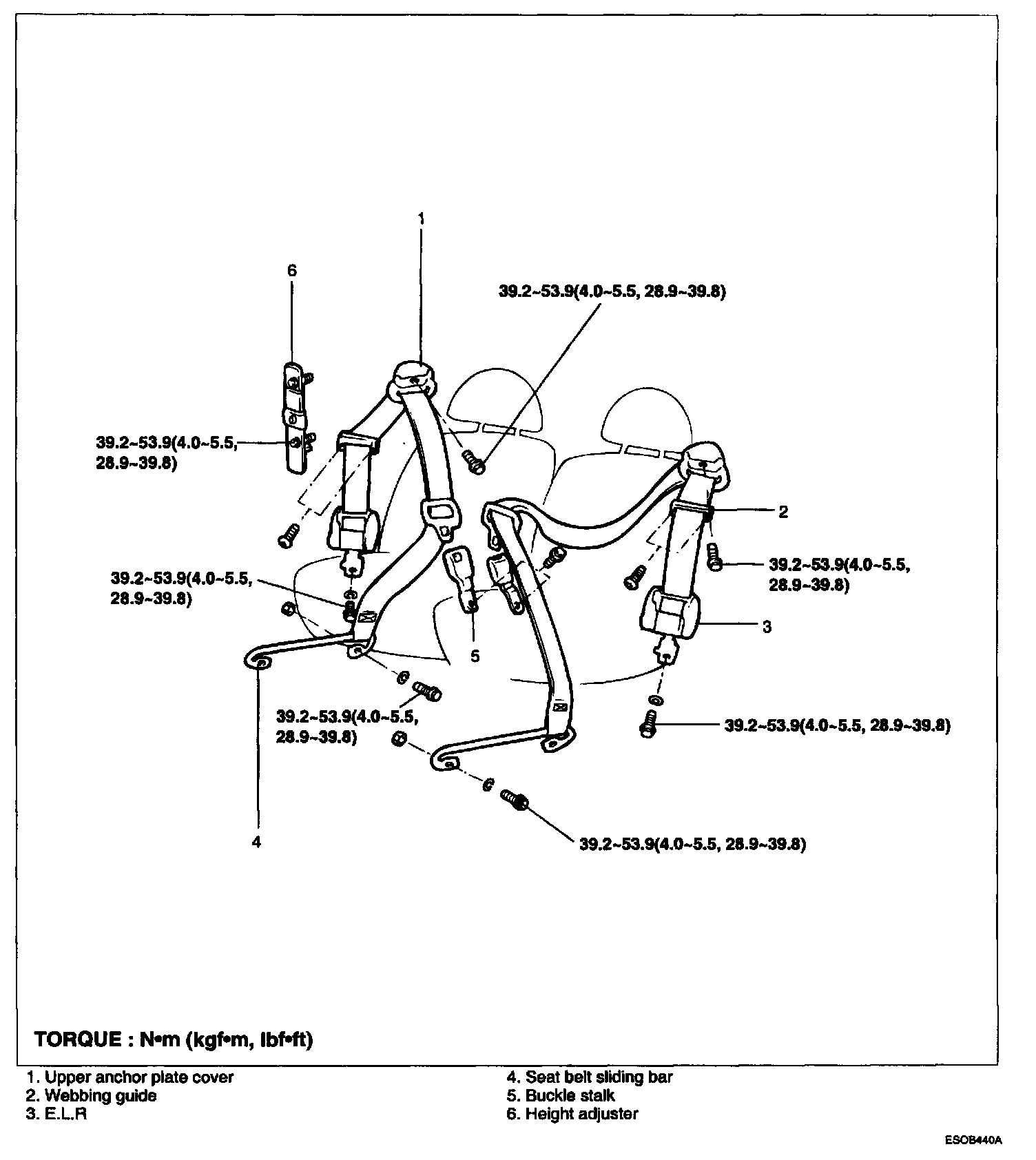 1

6

39.2~53.9(4.0~5.5, 28.9~39.8)

39.2~53.9(4.0~5.5, 28.9~39.8)

2

39.2~53.9(4.0~5.5, 28.9~39.8)

39.2~53.9(4.0~5.5, 28.9~39.8)

3

5

39.2~53.9(4.0~5.5, 28.9~39.8)

39.2~53.9(4.0~5.5, 28.9~39.8)

4

39.2~53.9(4.0~5.5, 28.9~39.8)

TORQUE : N•m (kgf•m, lbf•ft)

1. Upper anchor plate cover
2. Webbing guide
3. E.L.R

4. Seat belt sliding bar
5. Buckle stalk
6. Height adjuster

ESOB440A