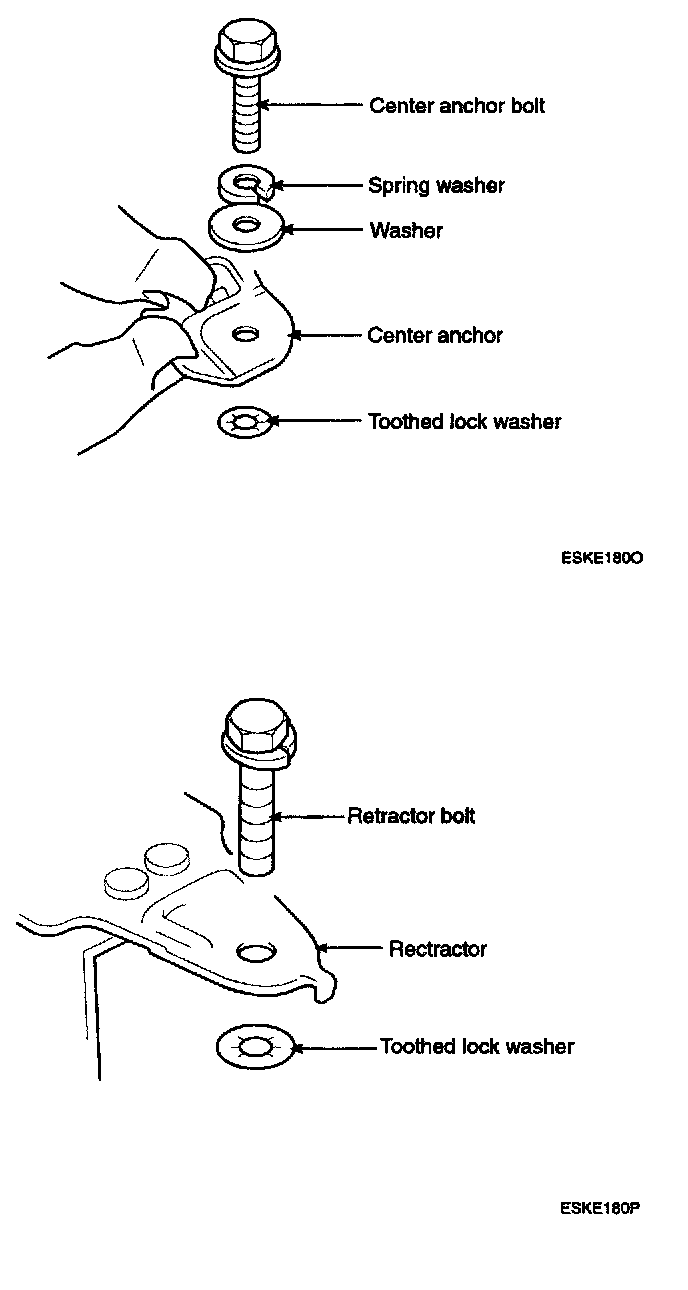 Center anchor bolt

Spring washer

Washer

Center anchor

Toothed lock washer

ESKE180O

Retractor bolt

Rectractor

Toothed lock washer

ESKE180P