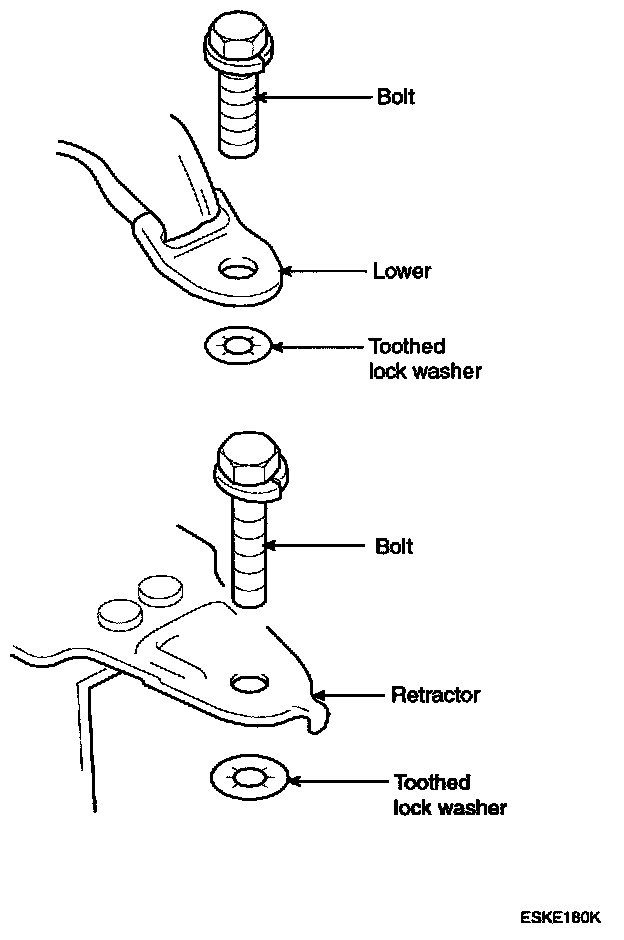 Bolt

Lower

Toothed lock washer

Bolt

Retractor

Toothed lock washer

ESKE180K