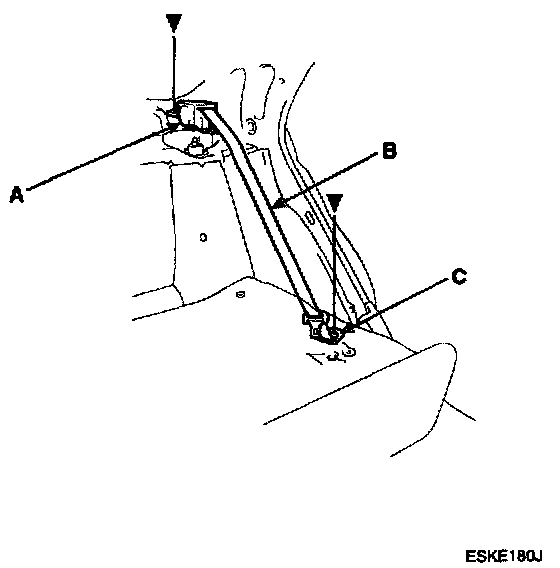 A

B

C

ESKE180J