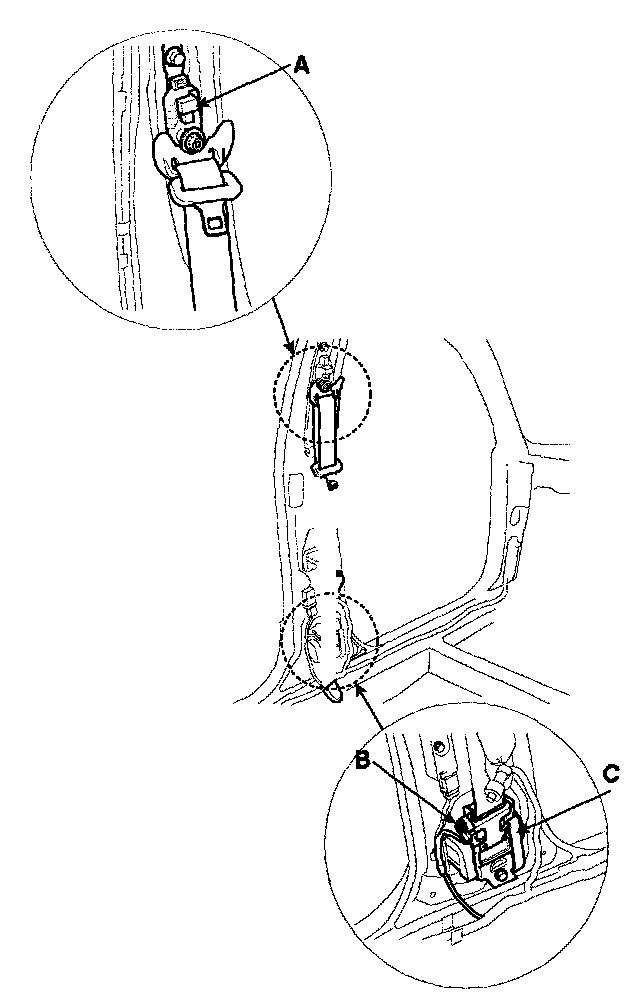 A

B

C