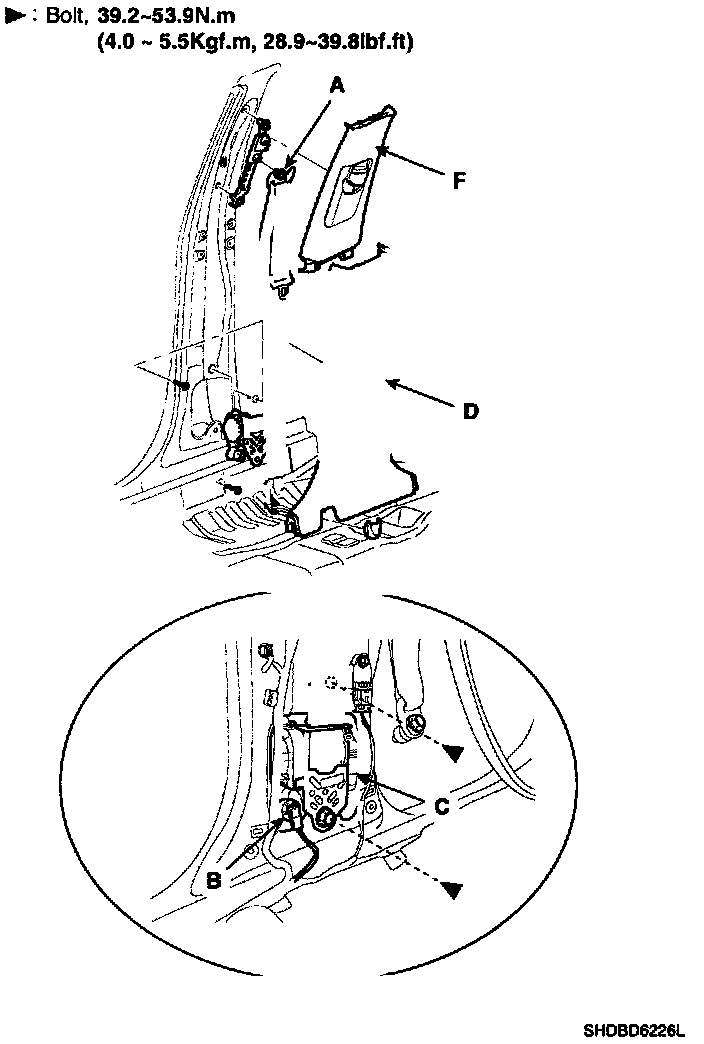 ▶ : Bolt, 39.2~53.9N.m
(4.0 ~ 5.5Kgf.m, 28.9~39.8lbf.ft)

A

F

D

C

B

SHDBD6226L