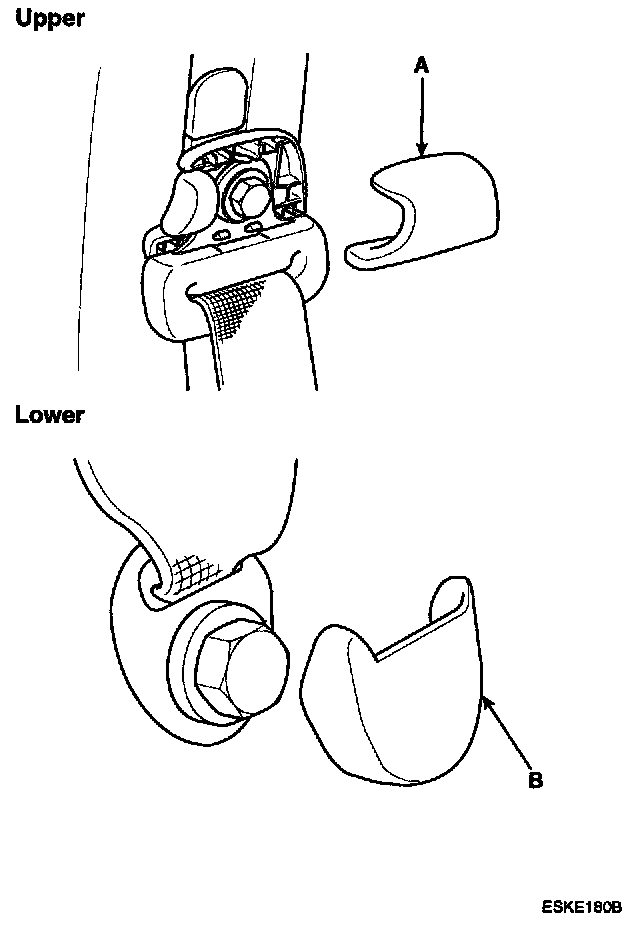 Upper

A

Lower

B

ESKE180B