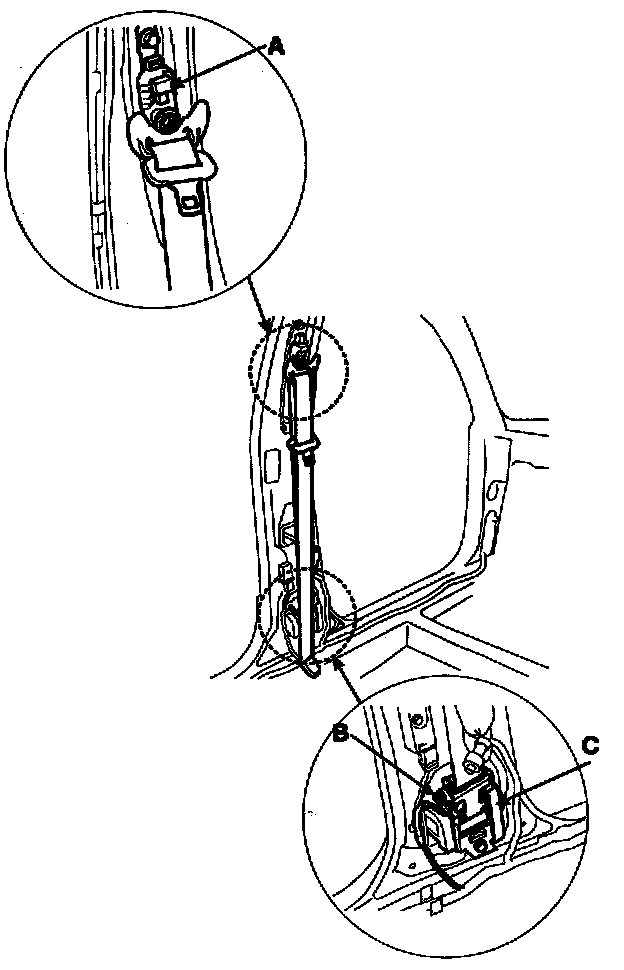 A

B

C