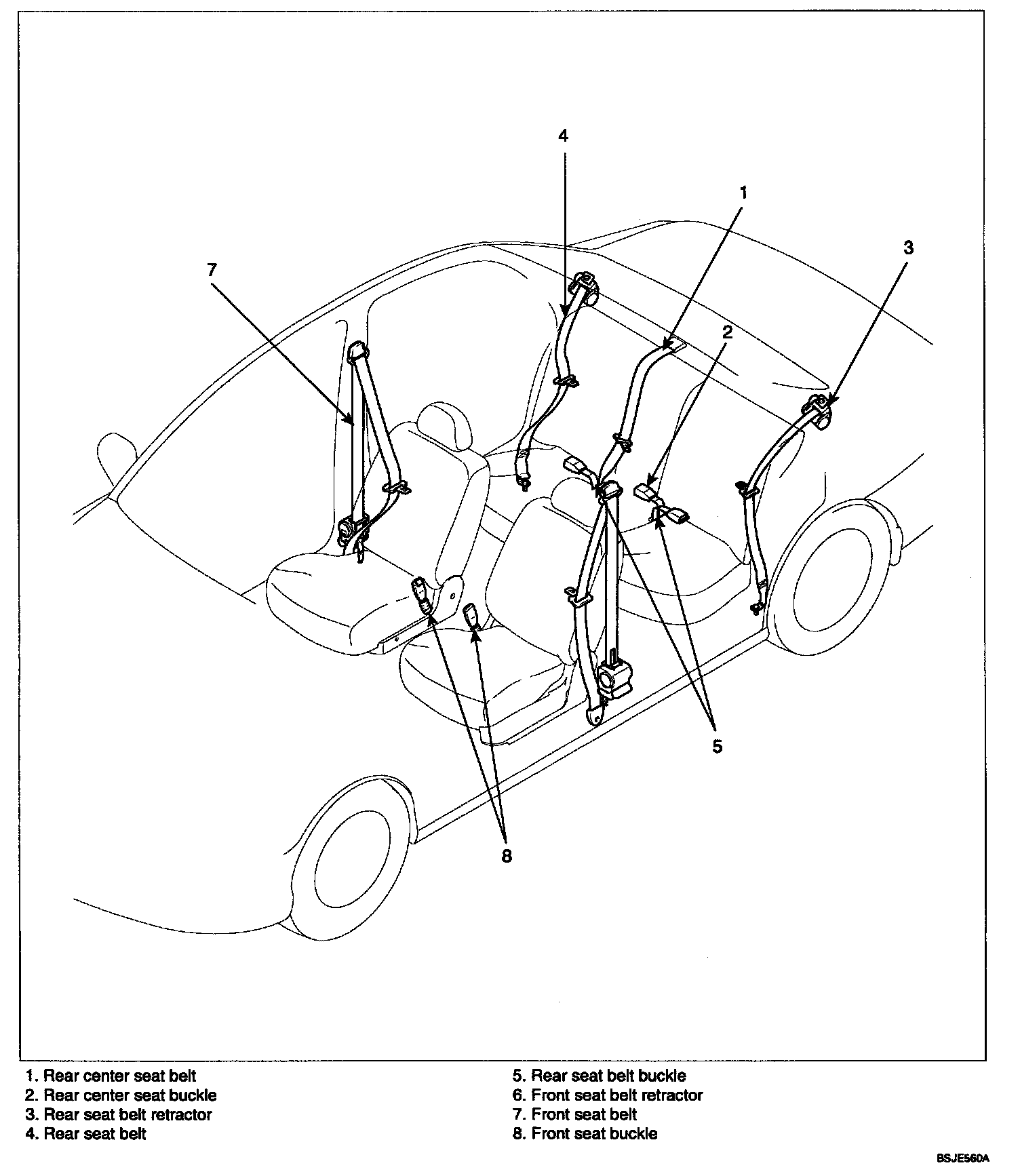 4

1

3

7

2

5

8

1. Rear center seat belt
2. Rear center seat buckle
3. Rear seat belt retractor
4. Rear seat belt

5. Rear seat belt buckle
6. Front seat belt retractor
7. Front seat belt
8. Front seat buckle

BSJE560A