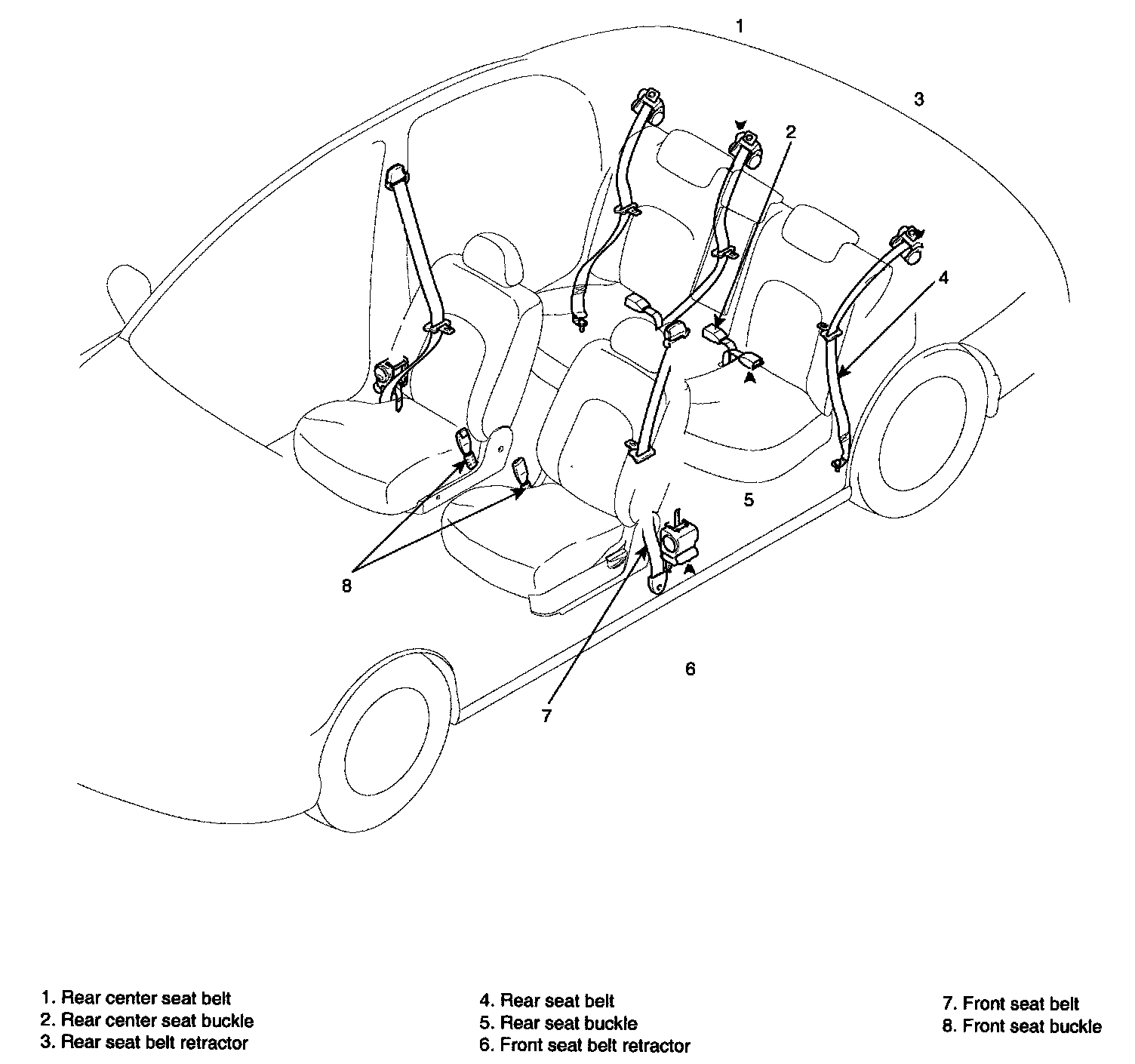 1

3

2

4

5

8

6

7

1. Rear center seat belt
2. Rear center seat buckle
3. Rear seat belt retractor

4. Rear seat belt
5. Rear seat buckle
6. Front seat belt retractor

7. Front seat belt
8. Front seat buckle