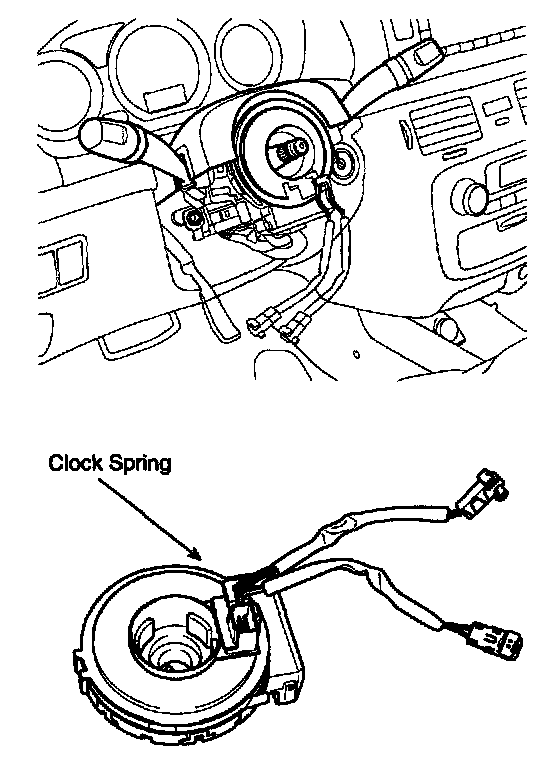 Clock Spring