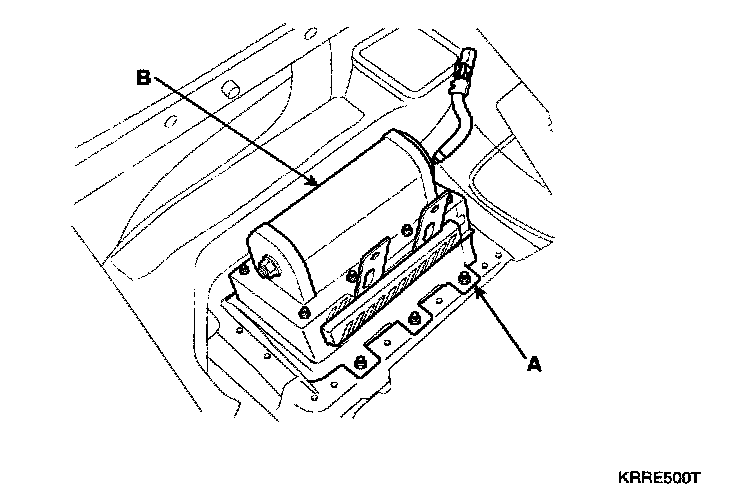 B

A

KRRE500T