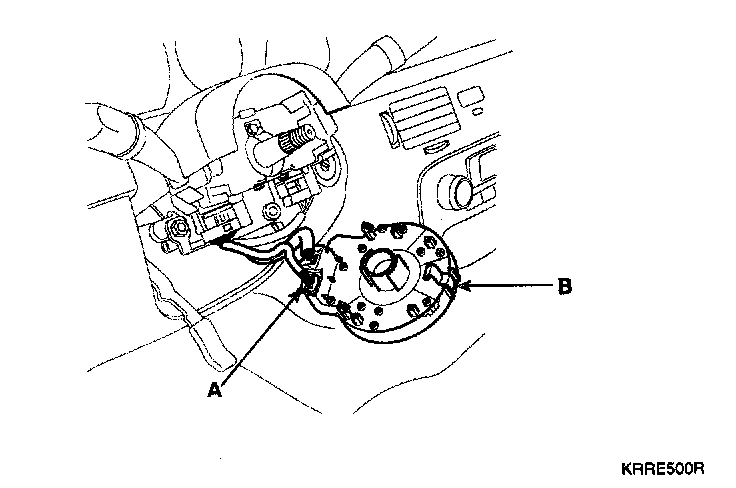 B

A

KRRE500R