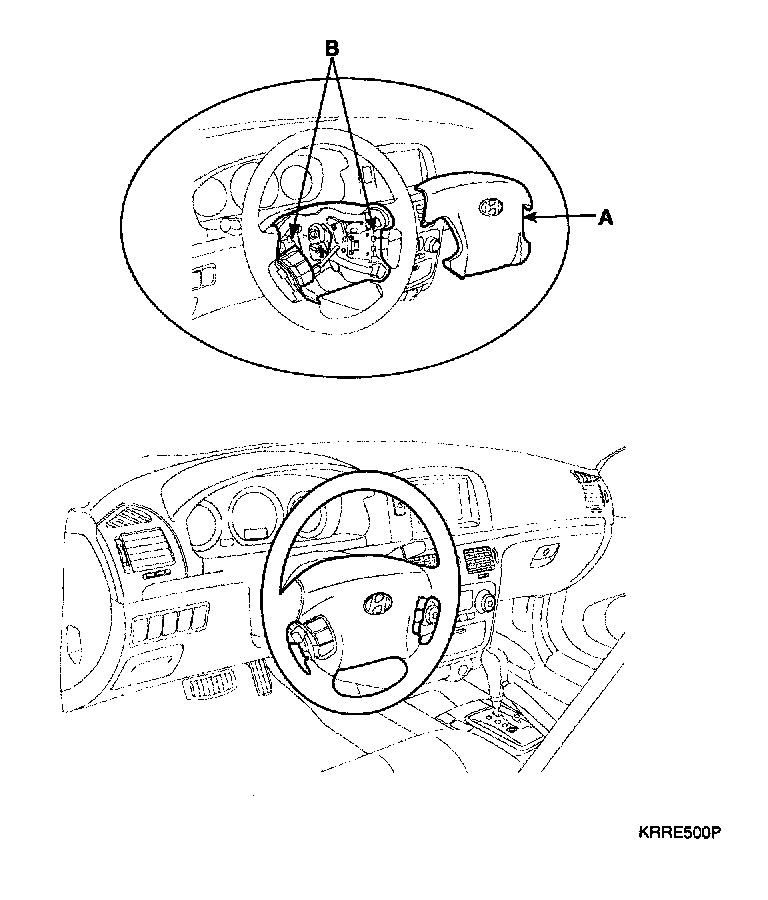 B
A
KRRE500P