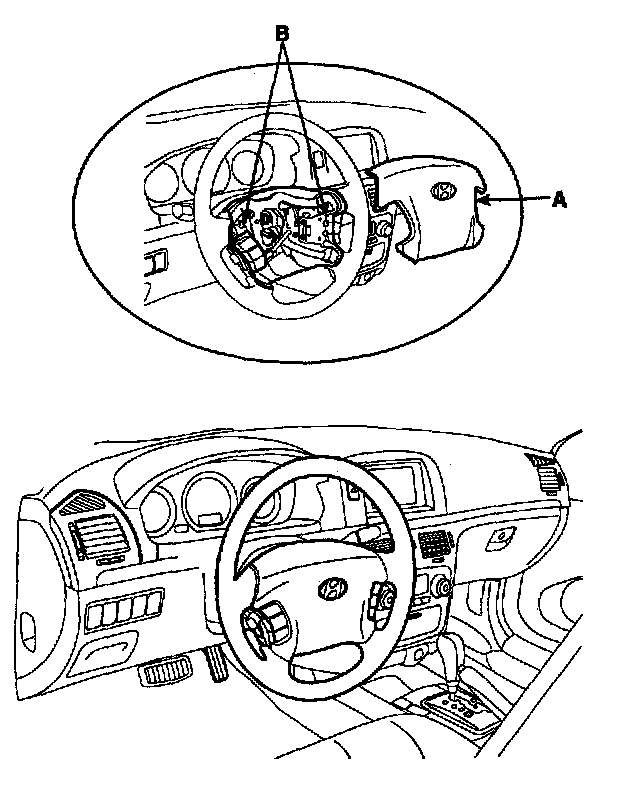 B

A