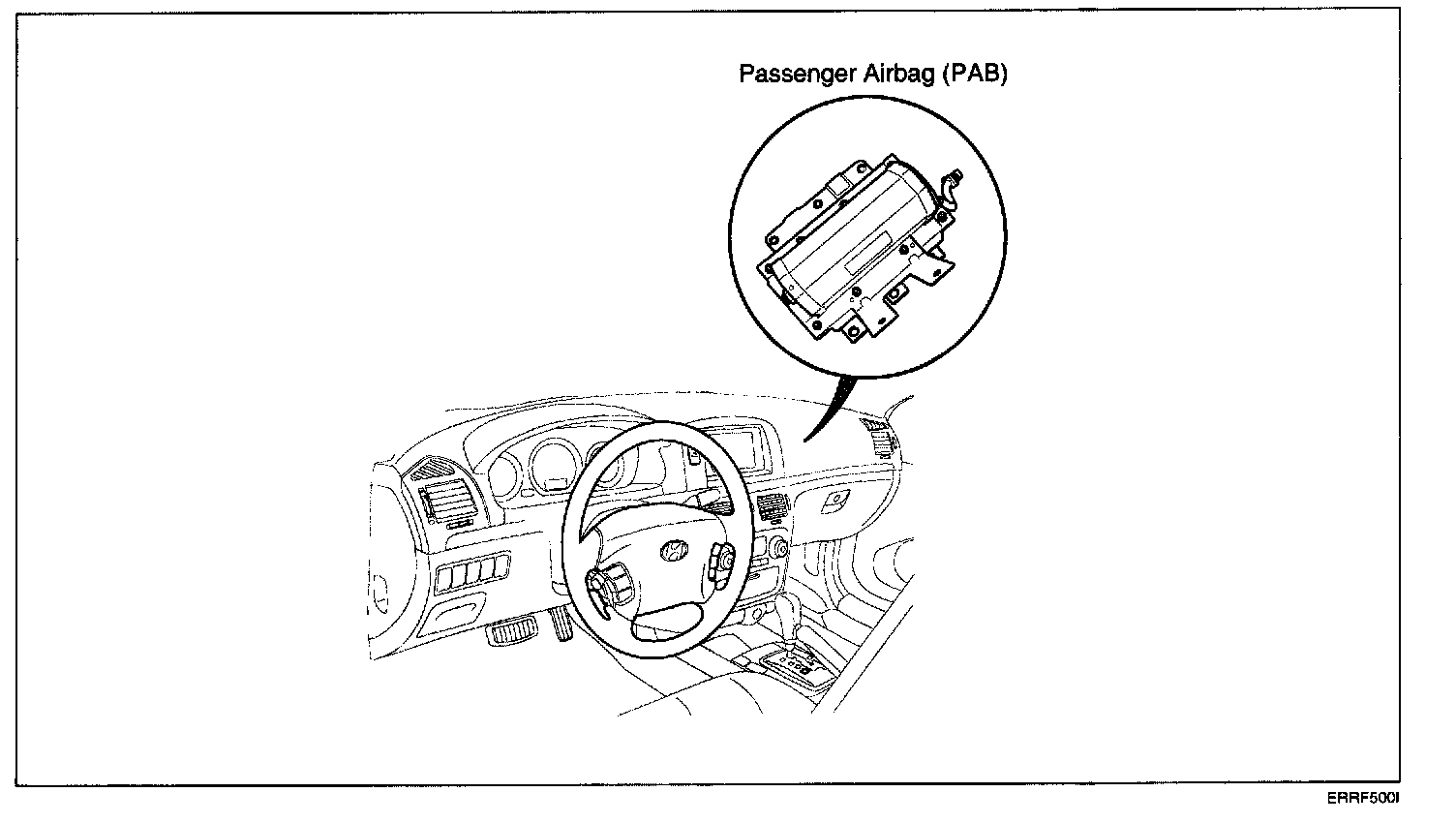 Passenger Airbag (PAB)

ERRF500I