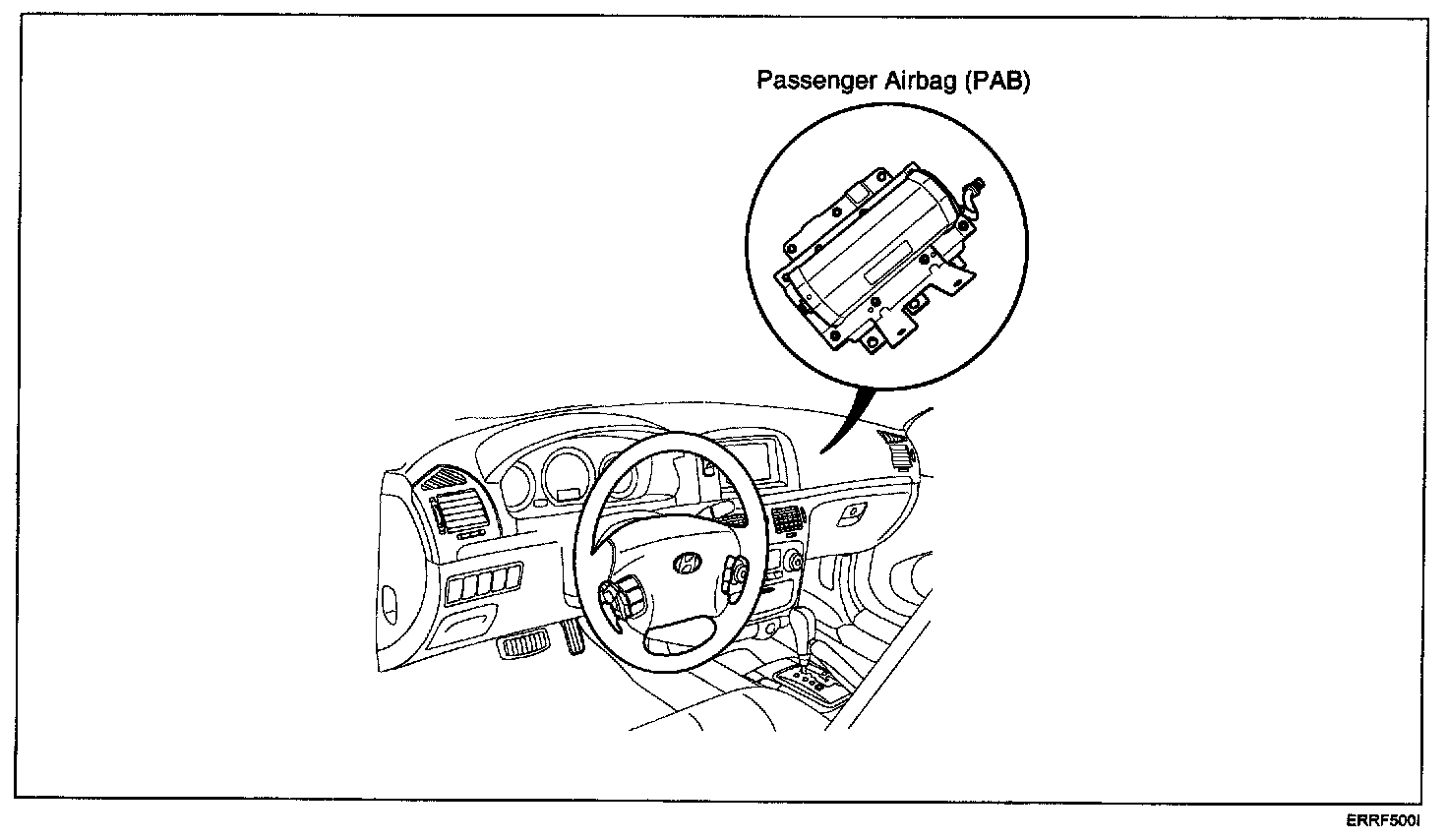 Passenger Airbag (PAB)

ERRF500I