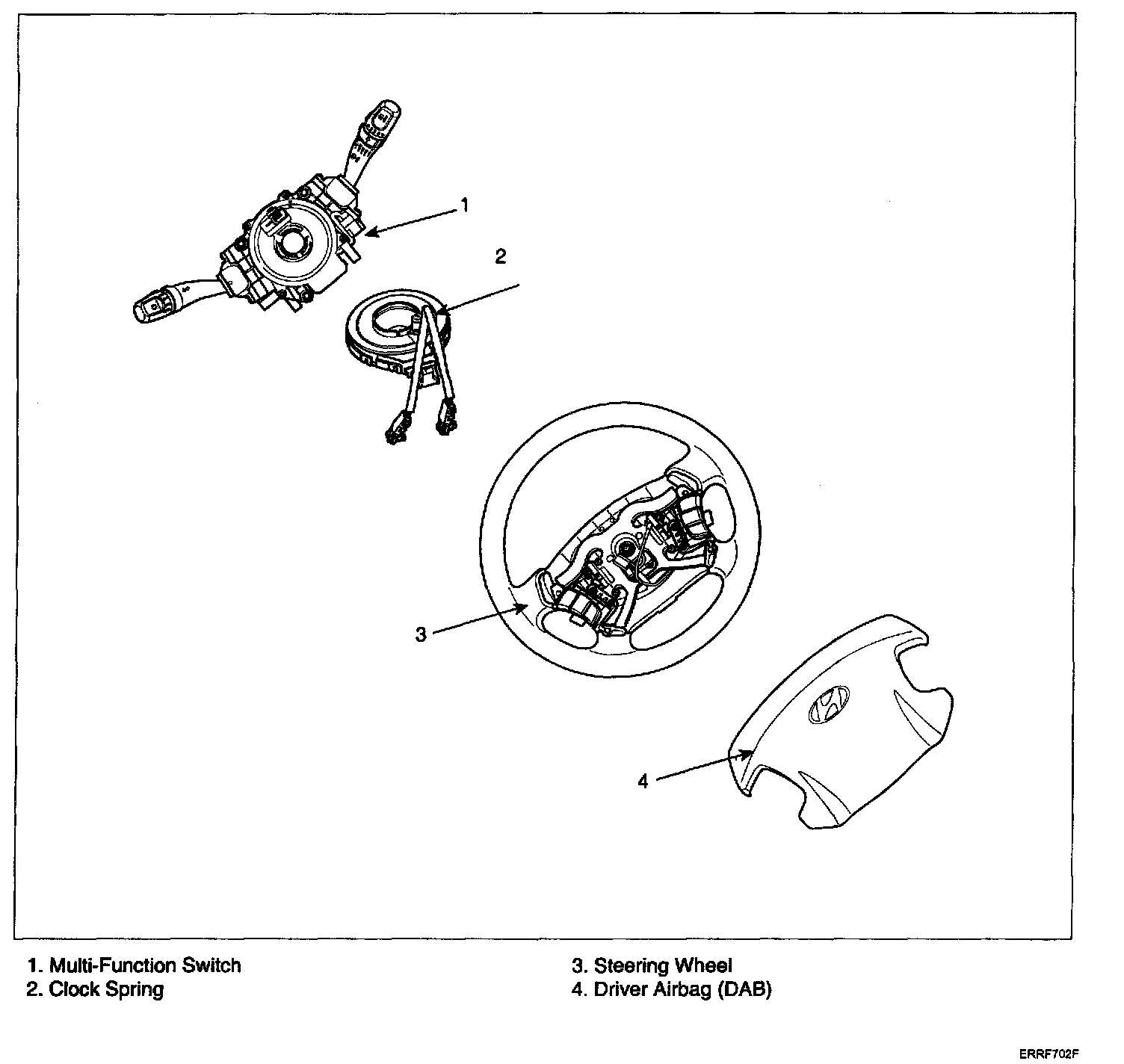 1

2

3

4

1. Multi-Function Switch
2. Clock Spring

3. Steering Wheel
4. Driver Airbag (DAB)

ERRF702F