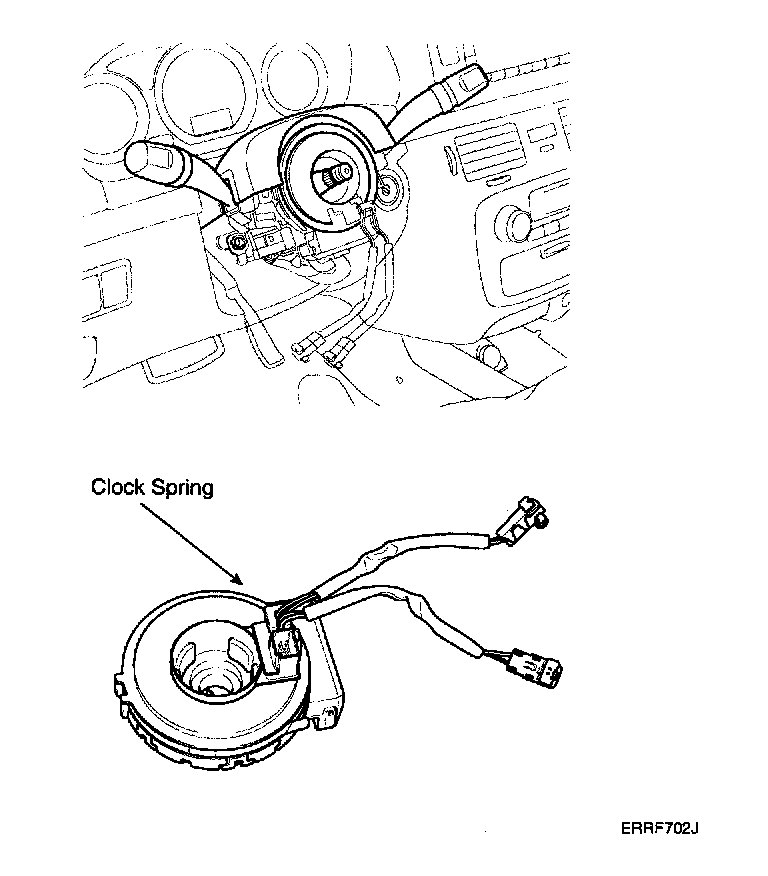 Clock Spring

ERRF702J