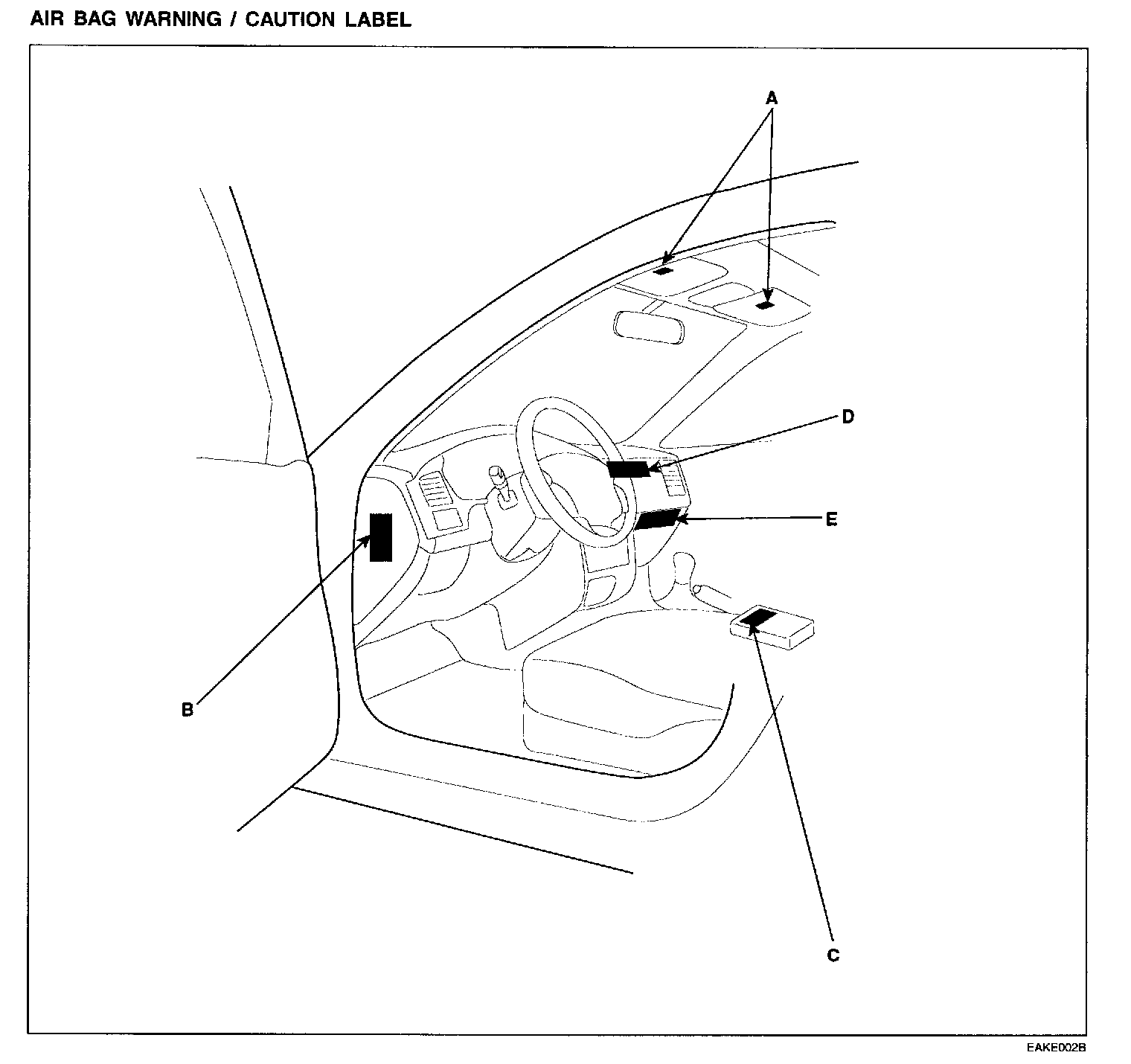 AIR BAG WARNING / CAUTION LABEL

A

D

E

B

C

EAKE002B