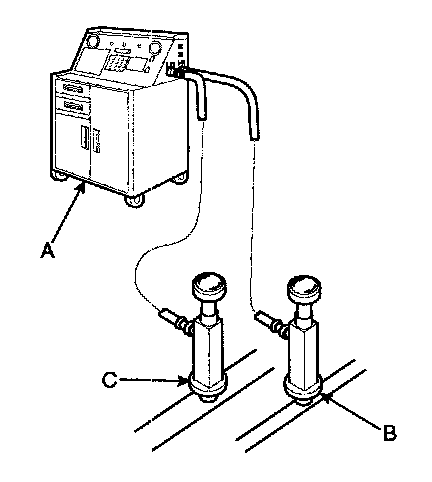 A
C
B