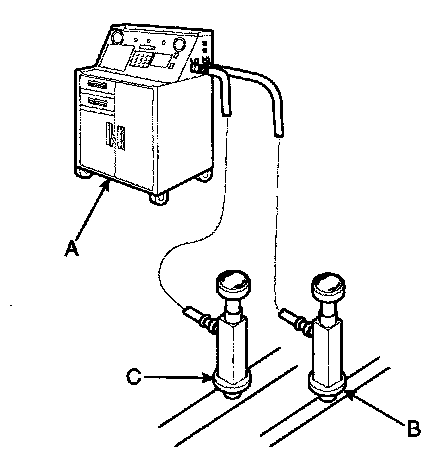 A

C

B