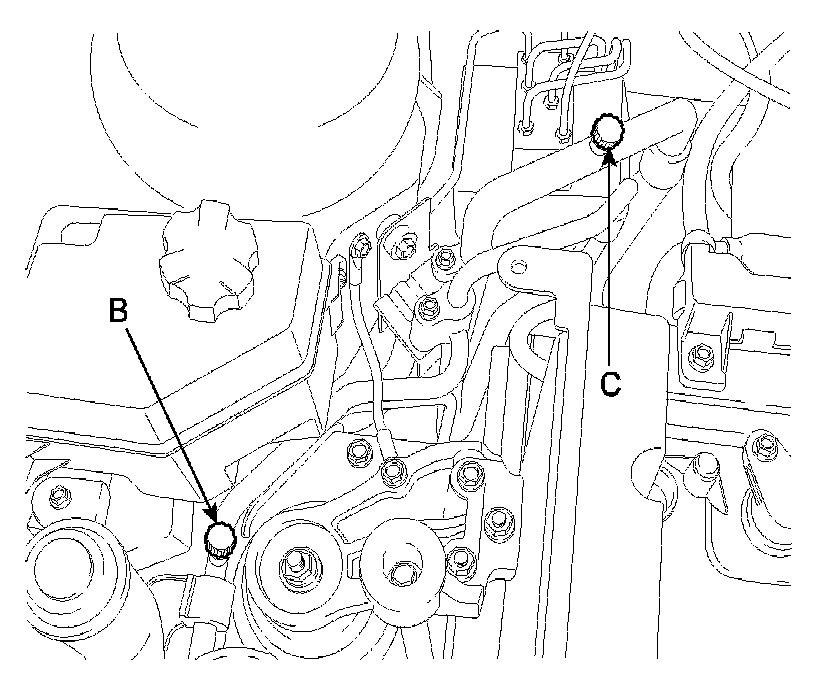 B

C