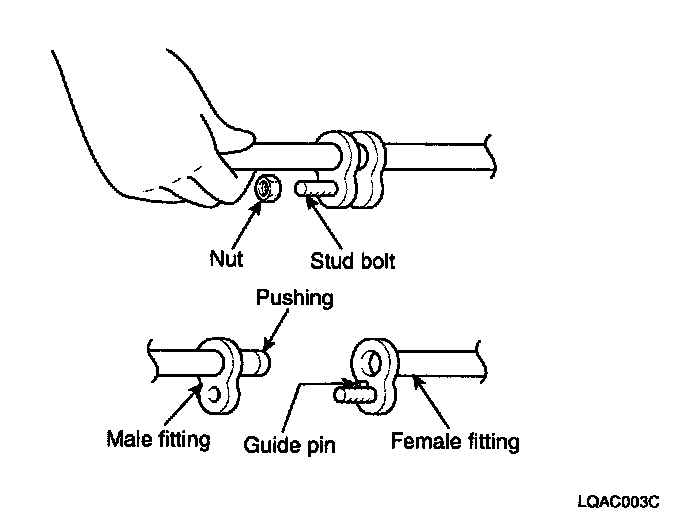 Nut
Stud bolt
Pushing
Male fitting
Guide pin
Female fitting
LQAC003C