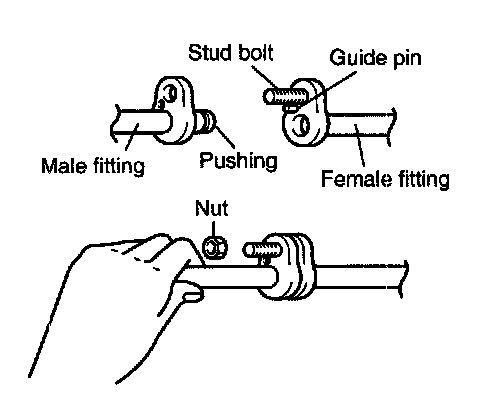 Stud bolt
Guide pin
Male fitting
Pushing
Female fitting
Nut