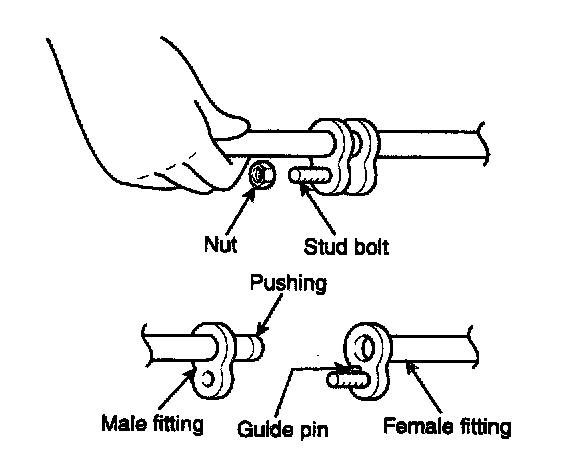 Nut
Stud bolt
Pushing
Male fitting
Guide pin
Female fitting