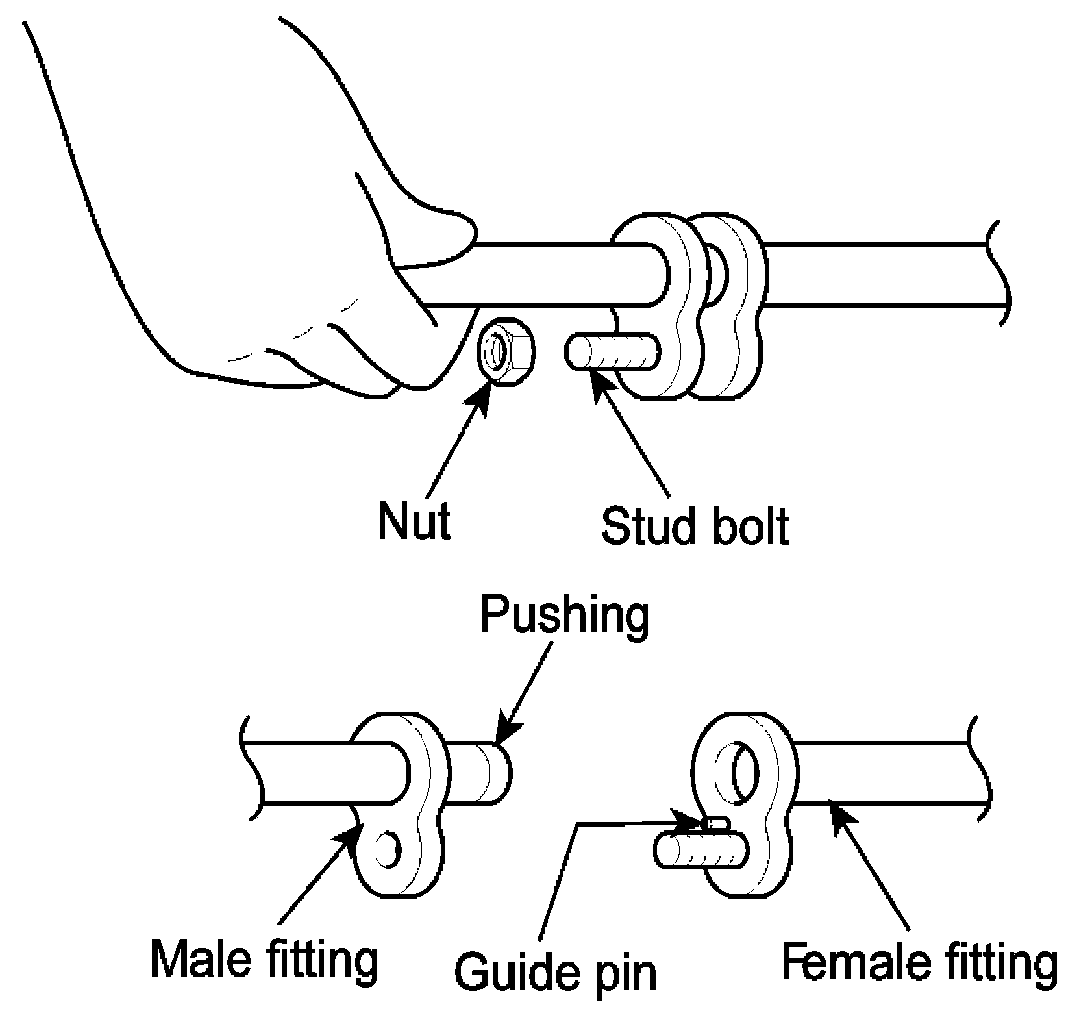 Nut
Stud bolt
Pushing
Male fitting
Guide pin
Female fitting