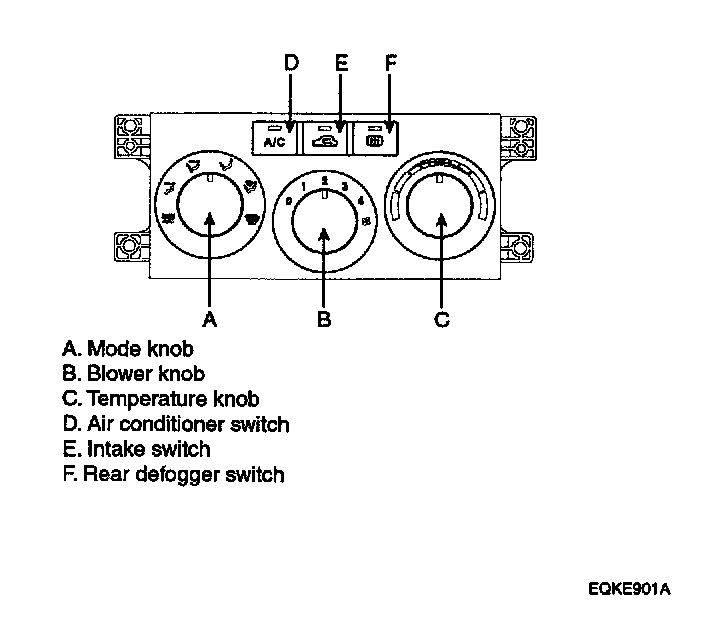 D E F

A/C

0 1 2 3 4

A B C

A. Mode knob
B. Blower knob
C. Temperature knob
D. Air conditioner switch
E. Intake switch
F. Rear defogger switch

EQKE901A