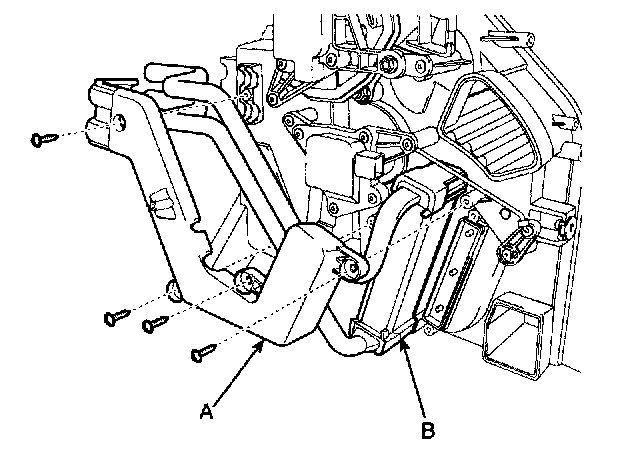 A

B