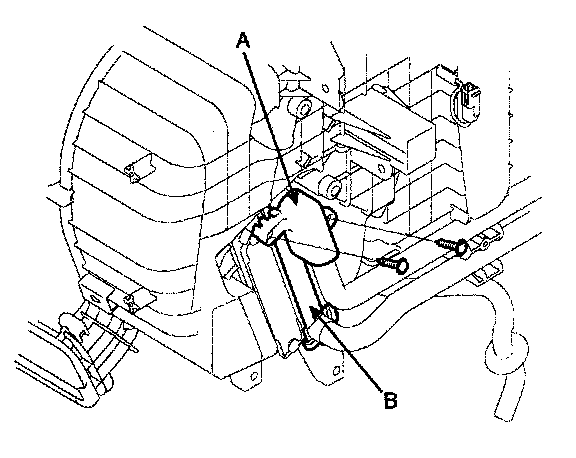 A

B