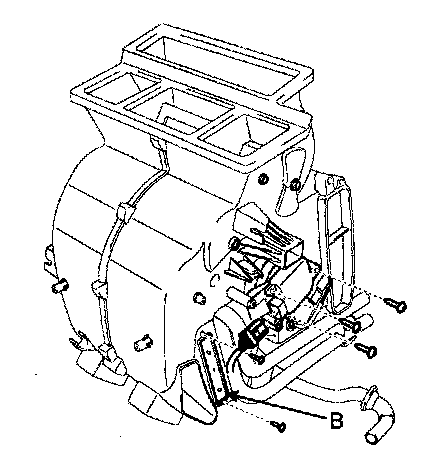 B