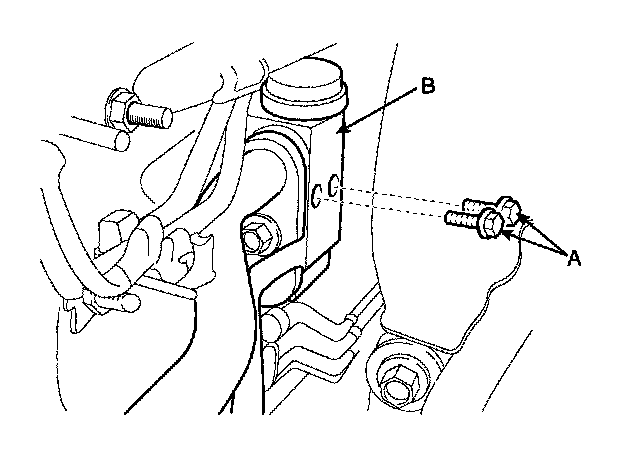 B

A