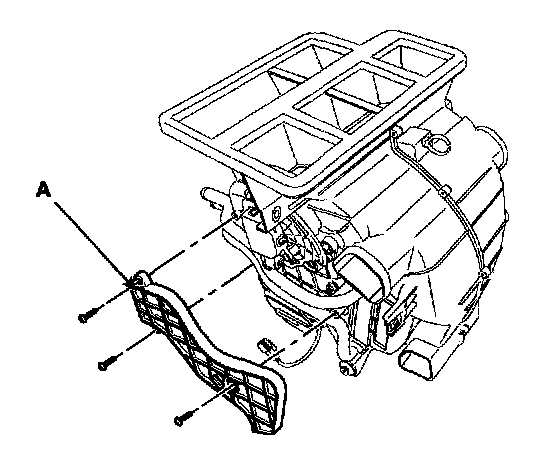 A