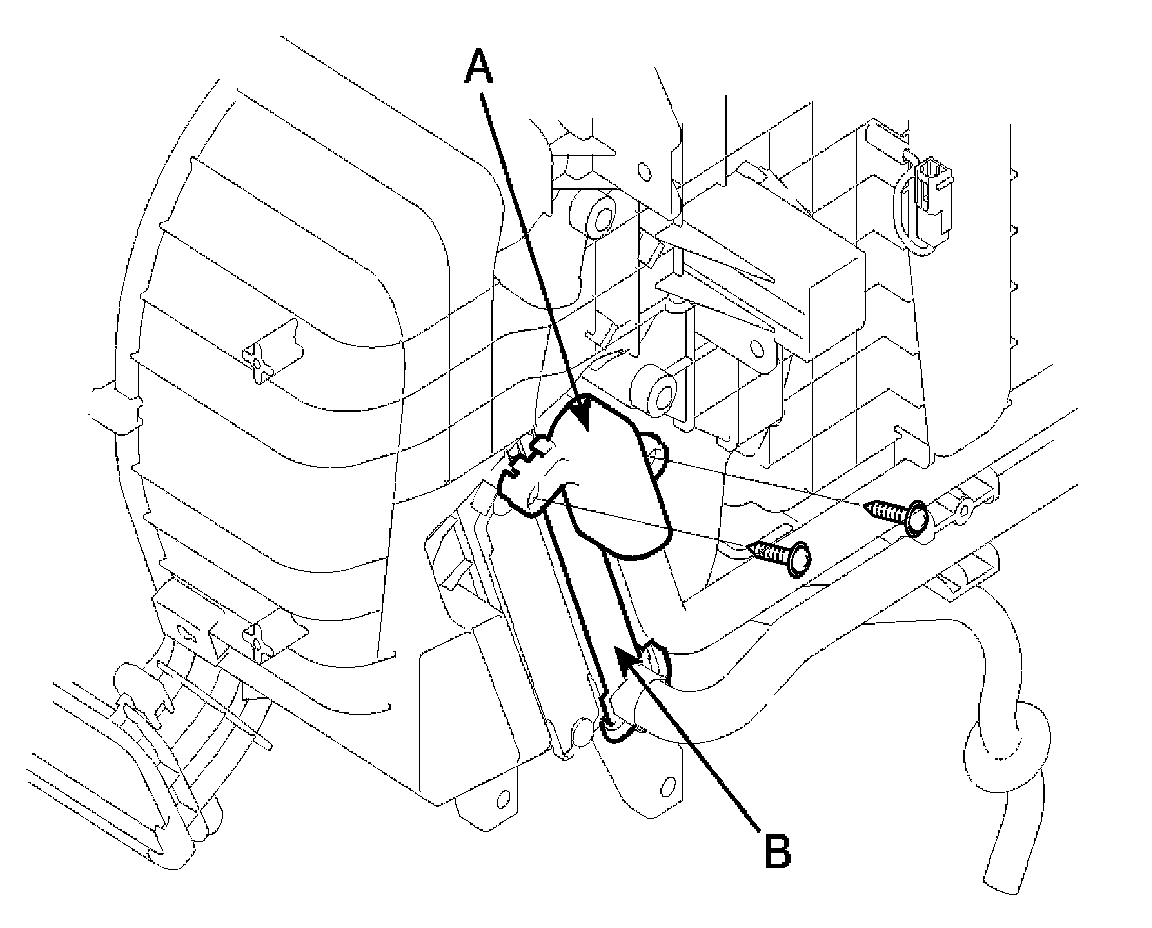 A
B