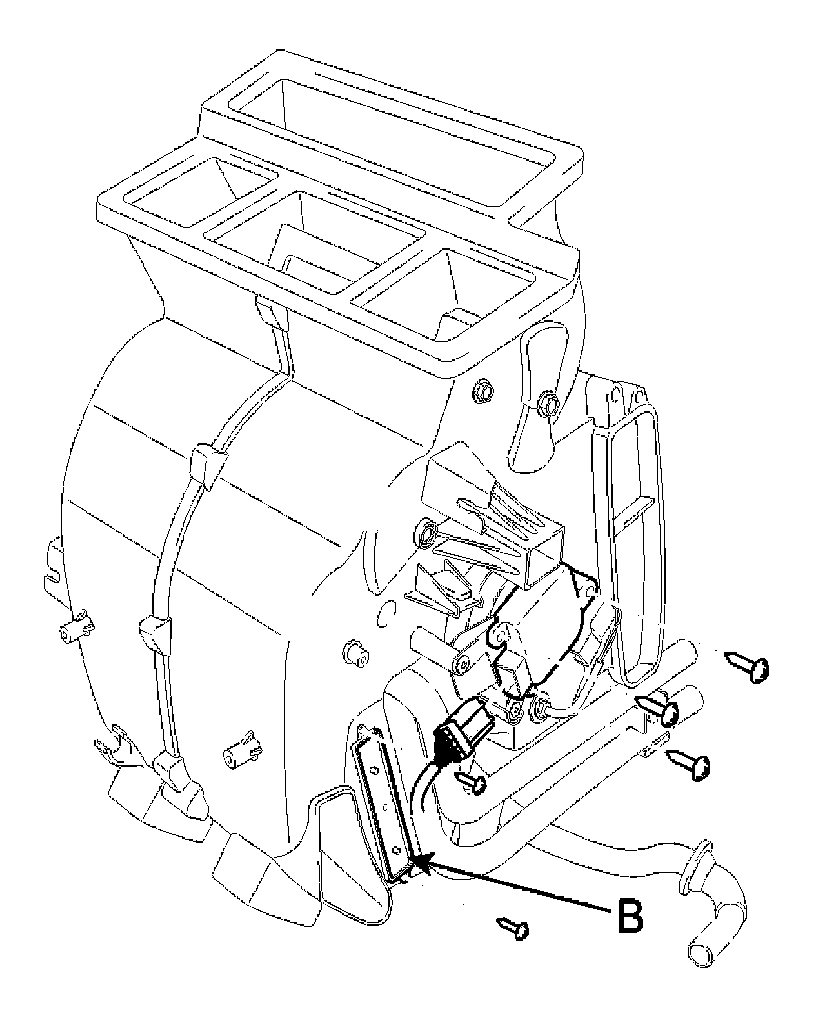 B