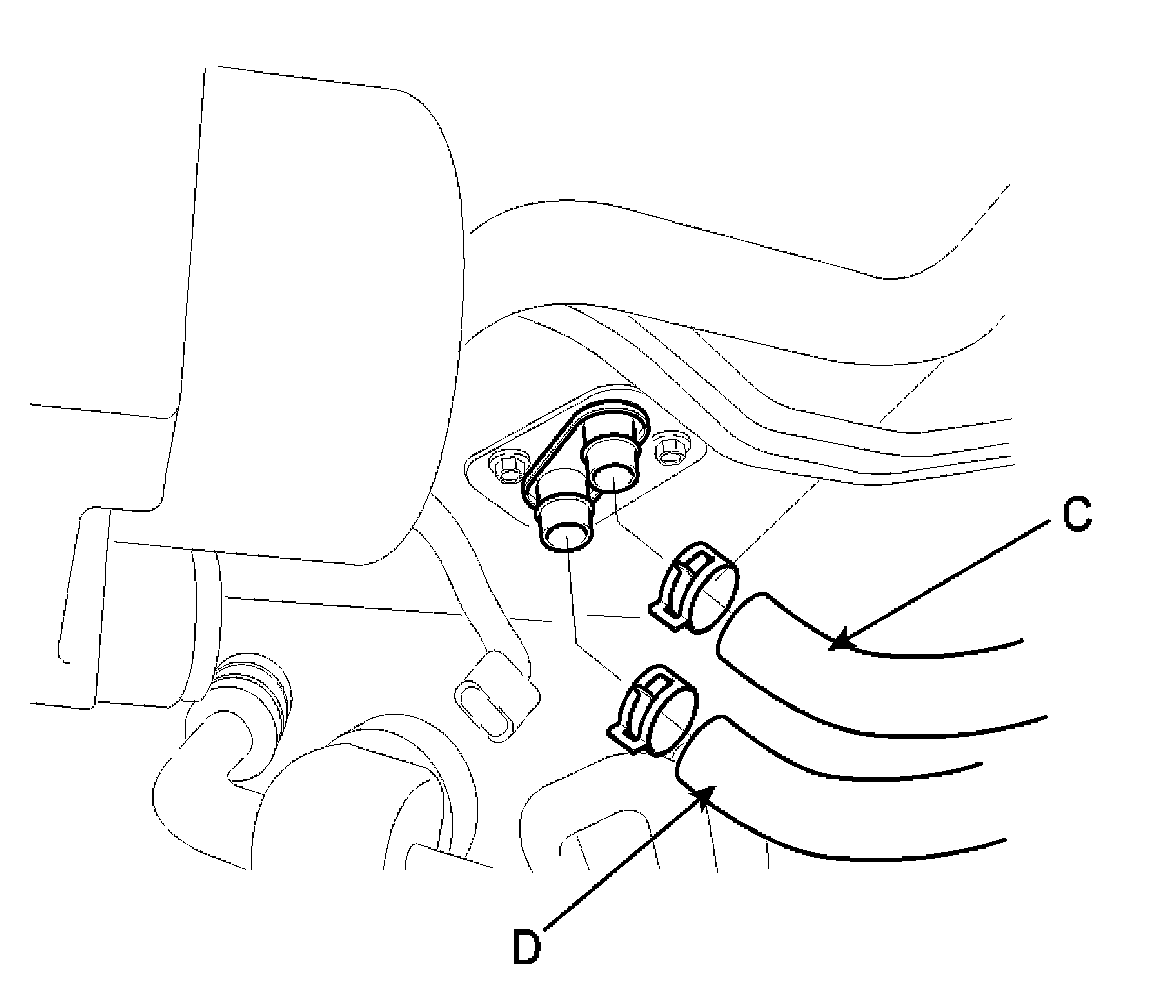 C

D