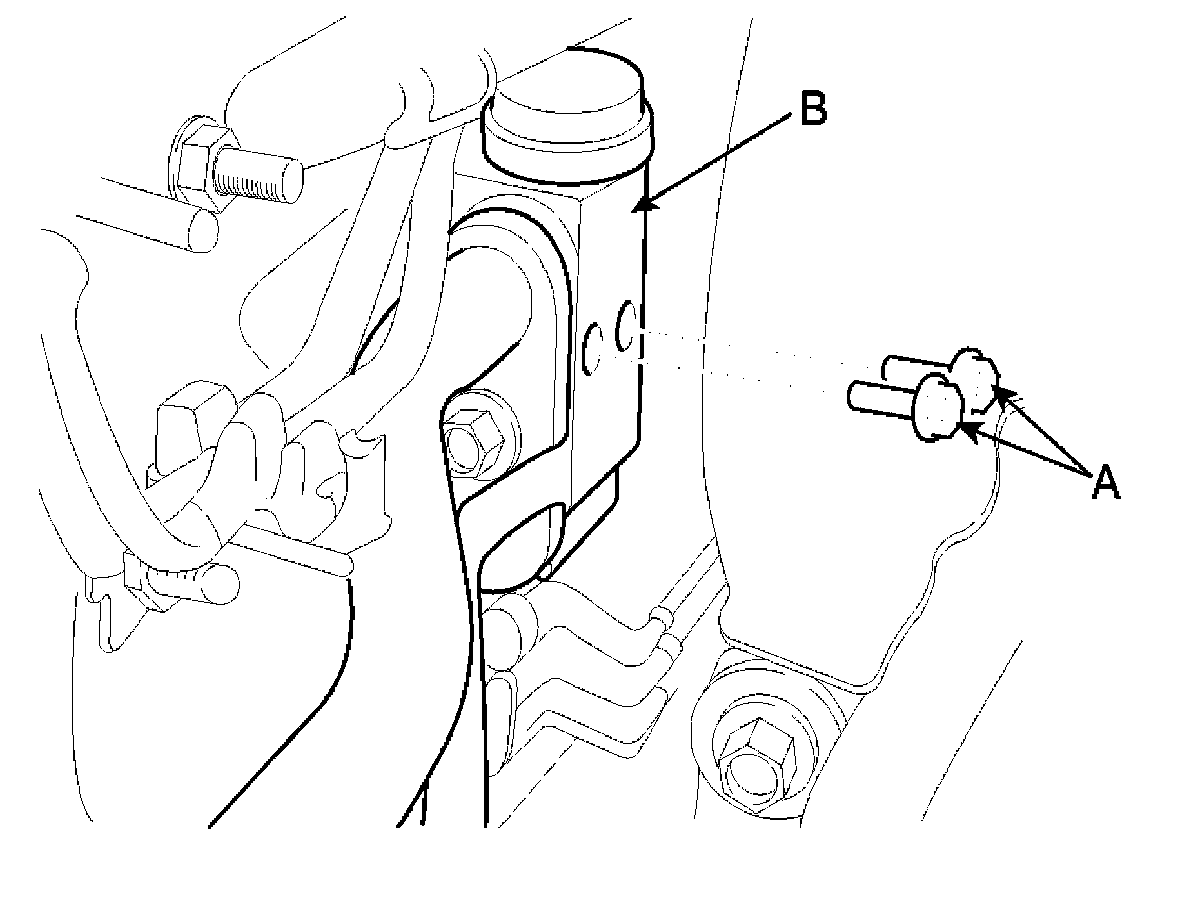 B

A