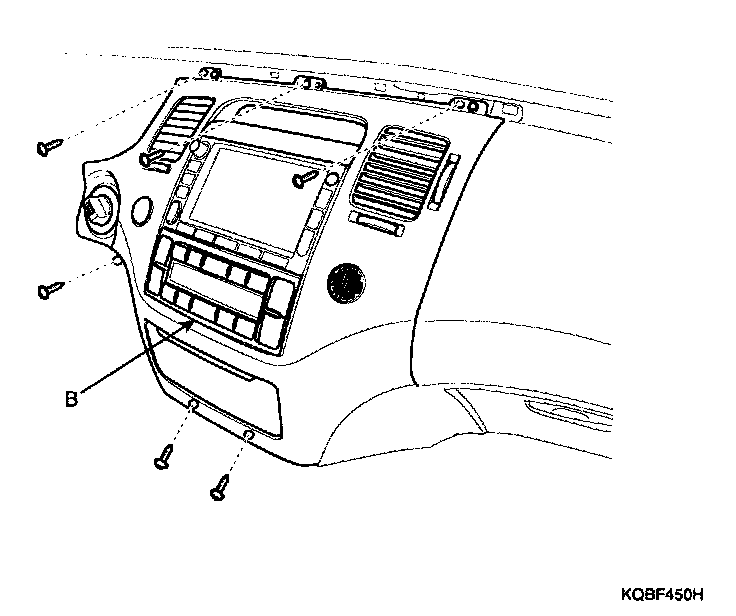 B

KQBF450H