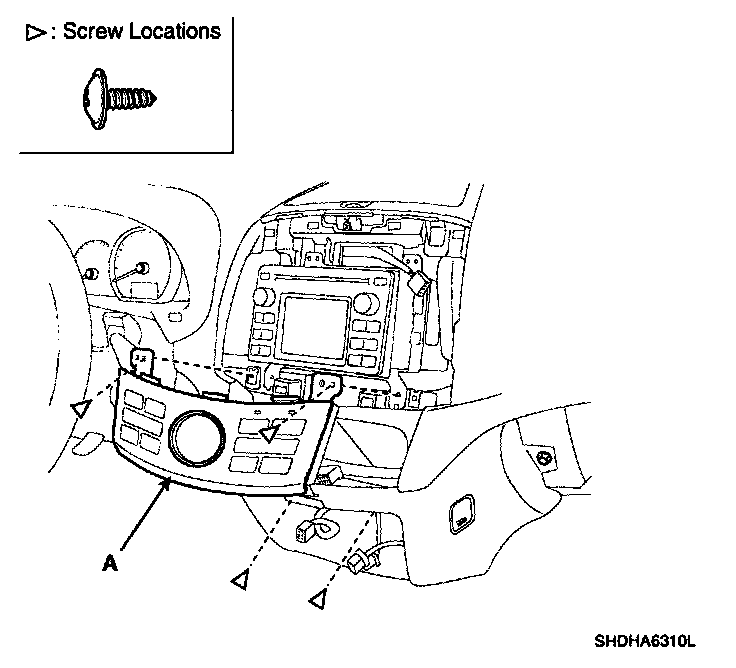 ▷: Screw Locations

A

SHDHA6310L