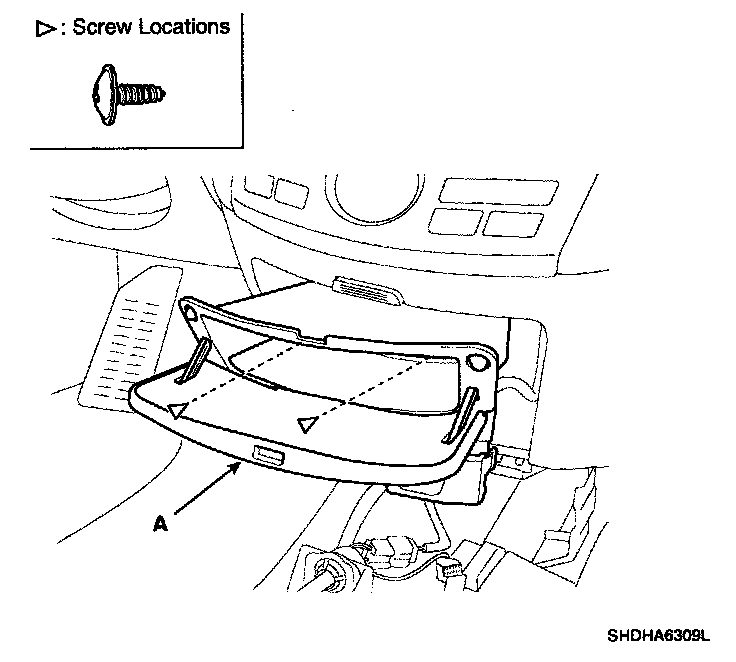 ▷: Screw Locations

A

SHDHA6309L