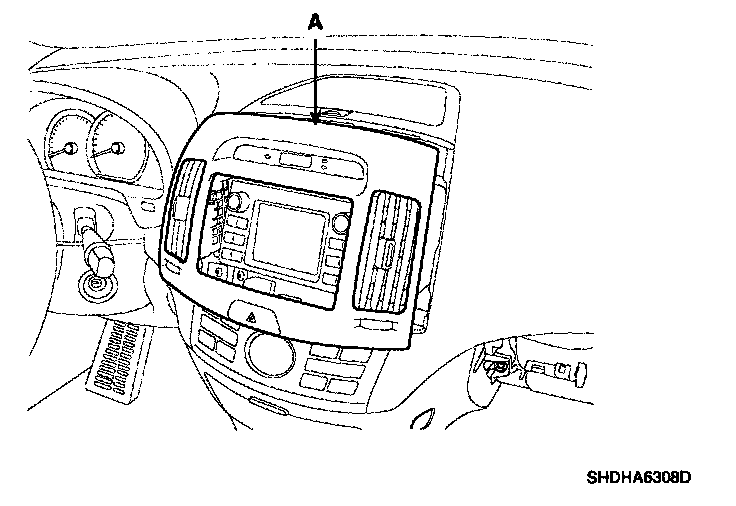 A

SHDHA6308D