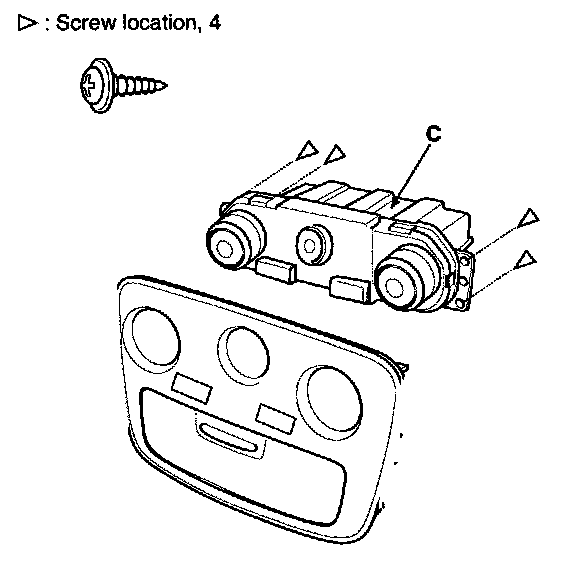 ▷ : Screw location, 4

C