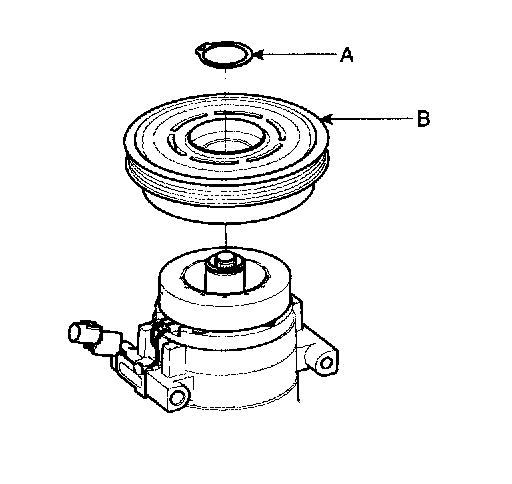 A
B