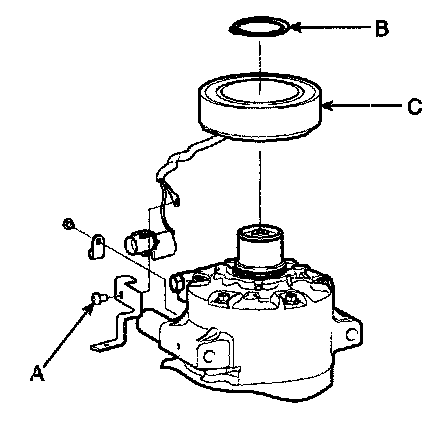 B

C

A