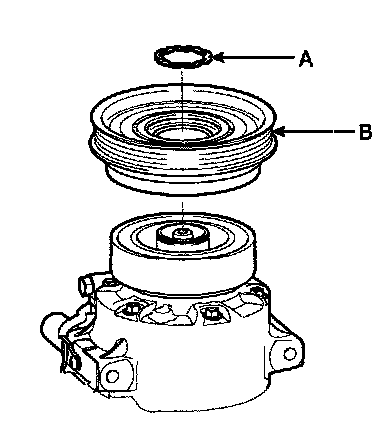 A

B