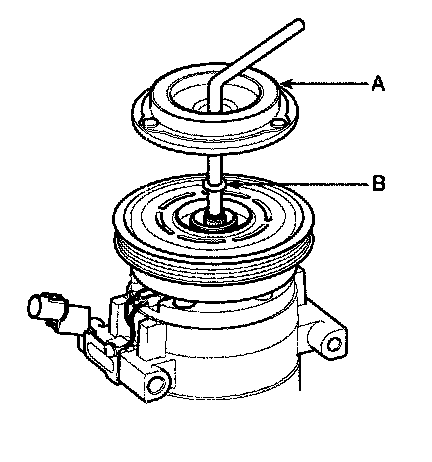 A
B