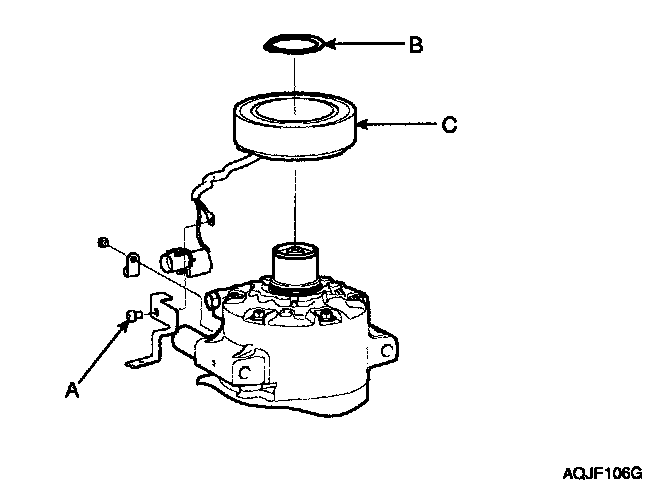 B
C
A
AQJF106G