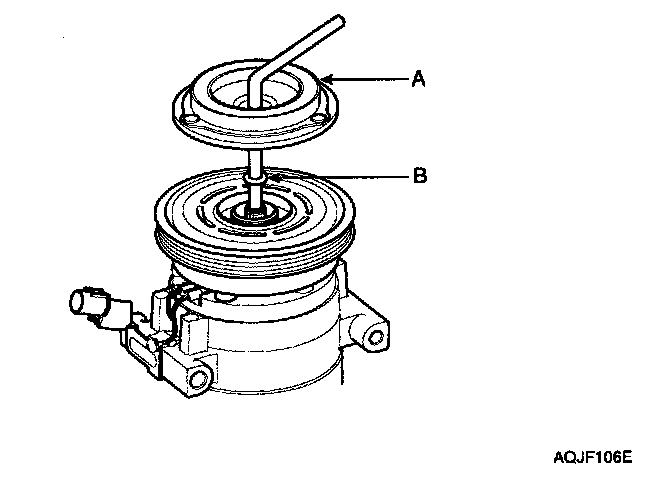 A

B

AQJF106E