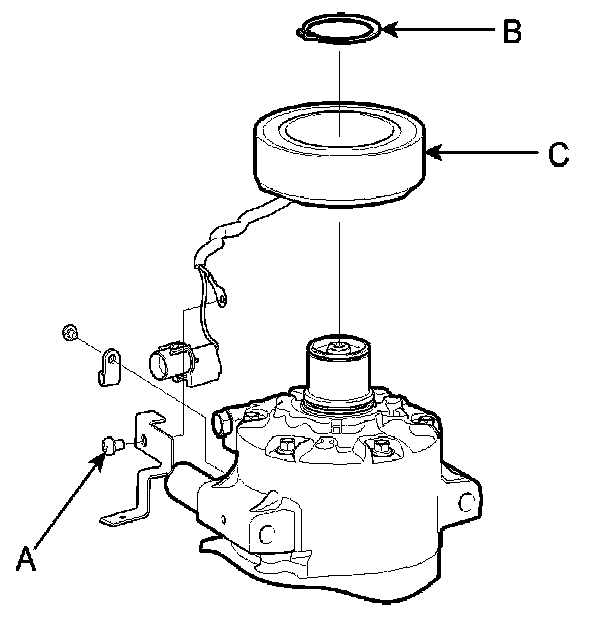 B
C
A