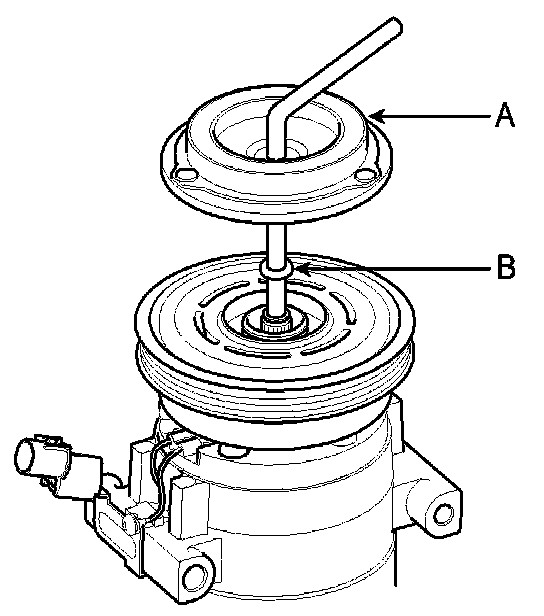 A
B